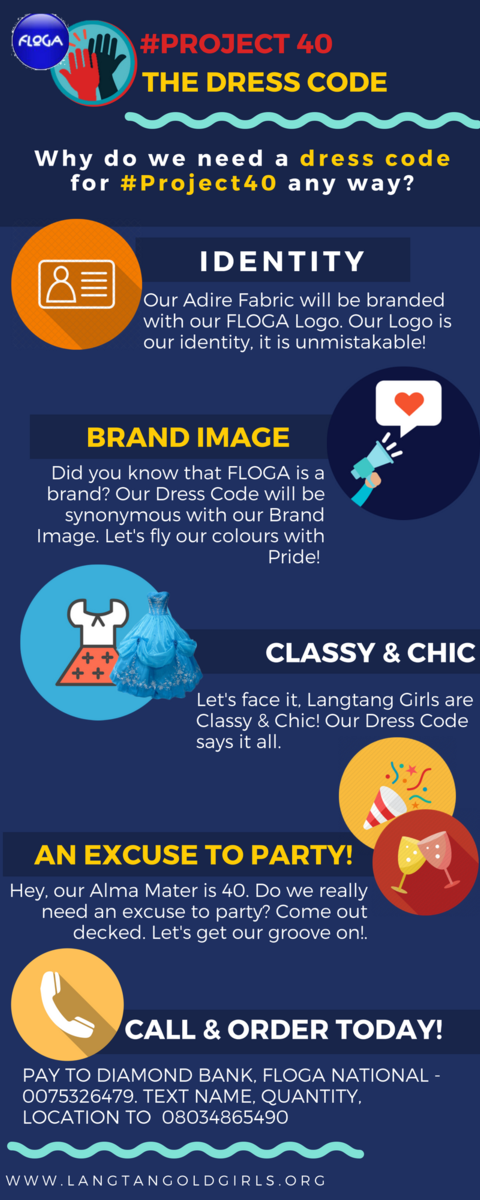 FLOGA

#PROJECT 40
THE DRESS CODE

Why do we need a dress code for #Project40 any way?

IDENTITY

Our Adire Fabric will be branded with our FLOGA Logo. Our Logo is our identity, it is unmistakable!

BRAND IMAGE

Did you know that FLOGA is a brand? Our Dress Code will be synonymous with our Brand Image. Let's fly our colours with Pride!

CLASSY & CHIC

Let's face it, Langtang Girls are Classy & Chic! Our Dress Code says it all.

AN EXCUSE TO PARTY!

Hey, our Alma Mater is 40. Do we really need an excuse to party? Come out decked. Let's get our groove on!.

CALL & ORDER TODAY!

PAY TO DIAMOND BANK, FLOGA NATIONAL - 0075326479. TEXT NAME, QUANTITY, LOCATION TO 08034865490

WWW.LANGTANGOLDGIRLS.ORG